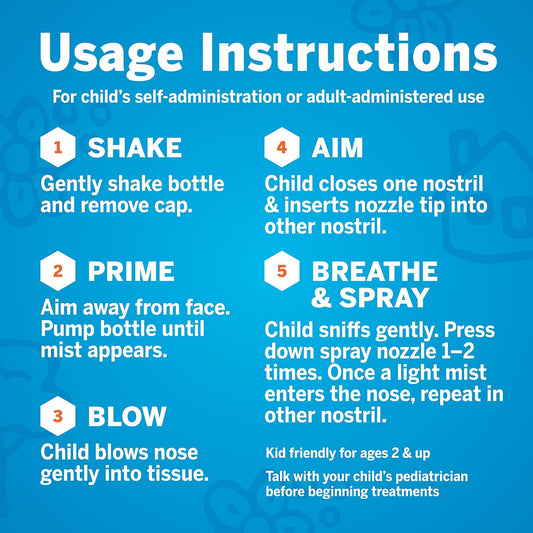 Usage Instructions

For child's self-administration or adult-administered use

1 SHAKE

Gently shake bottle and remove cap.

2 PRIME

Aim away from face. Pump bottle until mist appears.

3 BLOW

Child blows nose gently into tissue.

4 AIM

Child closes one nostril & inserts nozzle tip into other nostril.

5 BREATHE & SPRAY

Child sniffs gently. Press down spray nozzle 1–2 times. Once a light mist enters the nose, repeat in other nostril.

Kid friendly for ages 2 & up

Talk with your child's pediatrician before beginning treatments